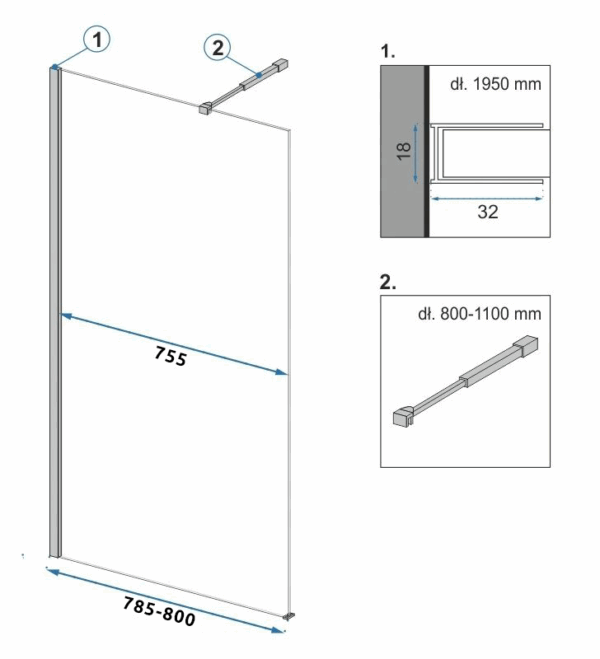 1

2

755

785-800

1.

dł. 1950 mm

18

32

2.

dł. 800-1100 mm