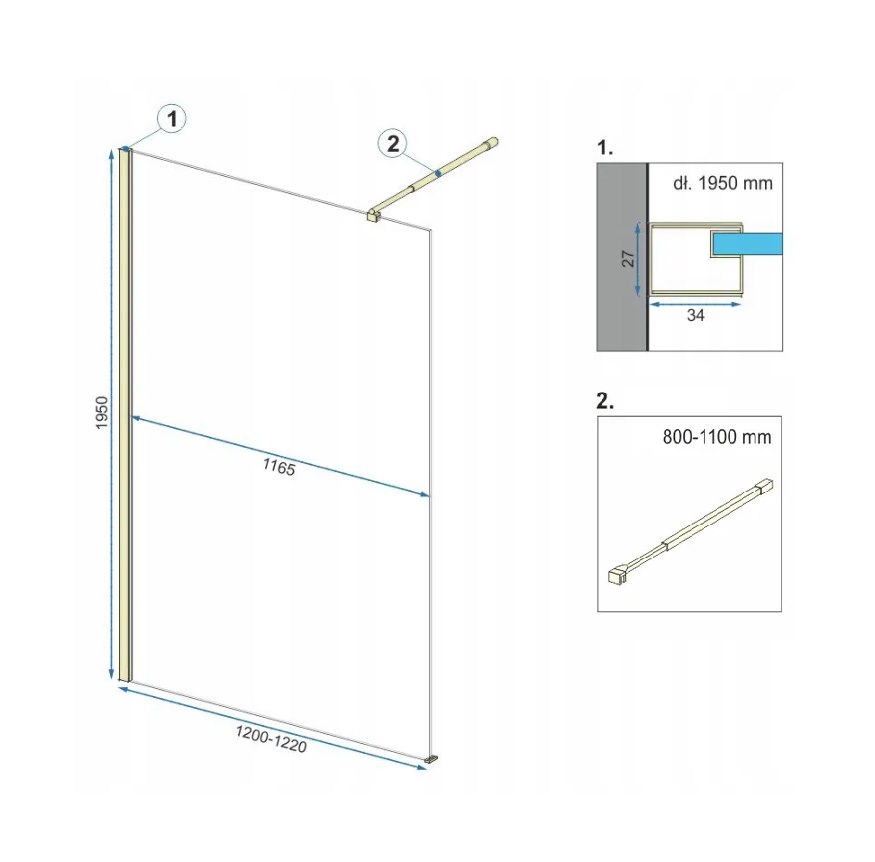 1

2

1950

1165

1200-1220

1.

dł. 1950 mm

27

34

2.

800-1100 mm