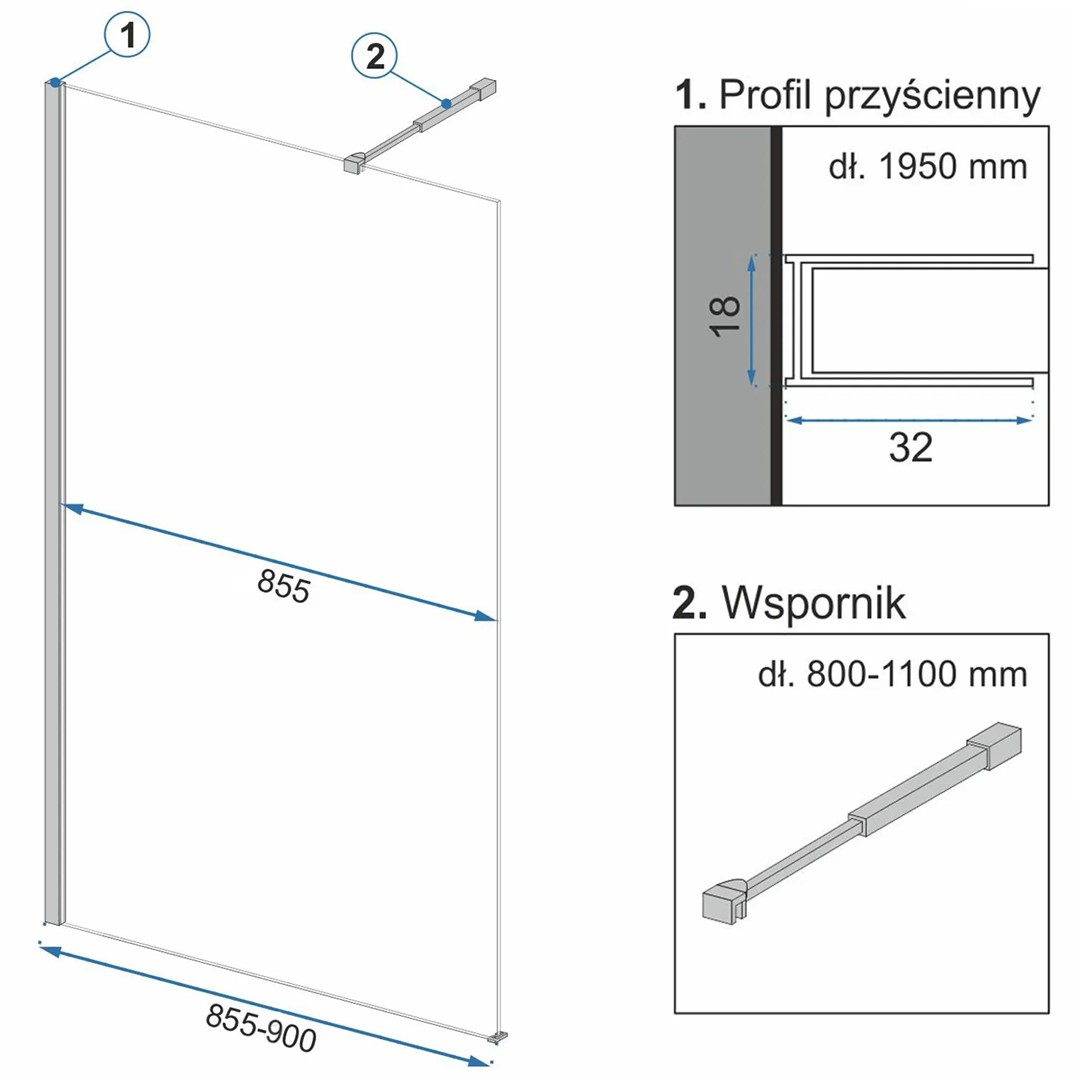 1

2

855

855-900

1. Profil przyścienny

dł. 1950 mm

18

32

2. Wspornik

dł. 800-1100 mm