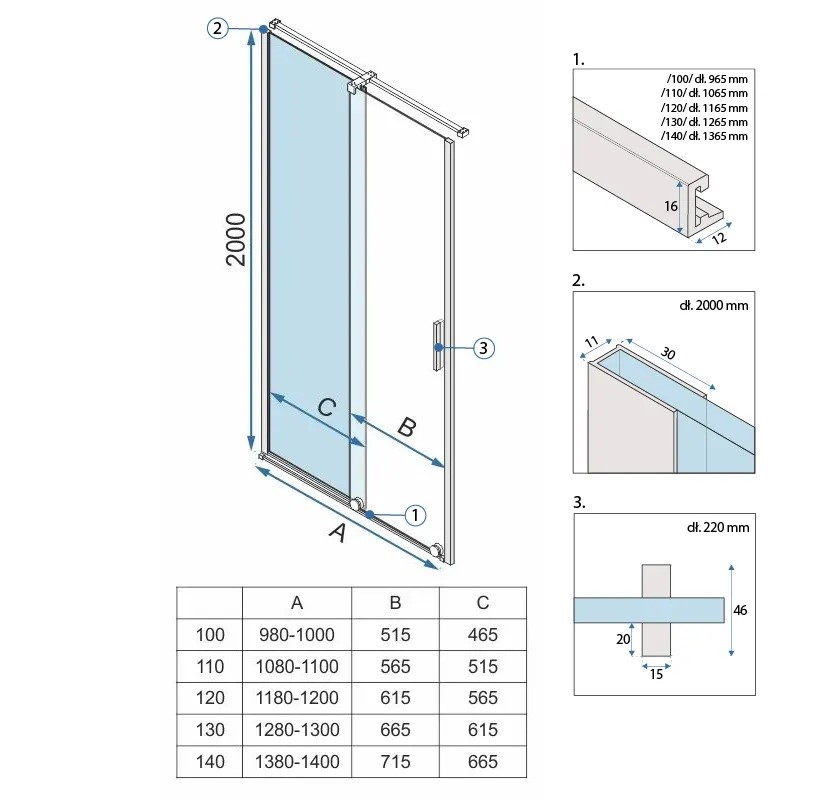 2
2000
3
C
B
1
A

|  | A | B | C |
|---|---|---|---|
| 100 | 980-1000 | 515 | 465 |
| 110 | 1080-1100 | 565 | 515 |
| 120 | 1180-1200 | 615 | 565 |
| 130 | 1280-1300 | 665 | 615 |
| 140 | 1380-1400 | 715 | 665 |

1.
/100/ dł. 965 mm
/110/ dł. 1065 mm
/120/ dł. 1165 mm
/130/ dł. 1265 mm
/140/ dł. 1365 mm
16
12

2.
dł. 2000 mm
11
30

3.
dł. 220 mm
46
20
15